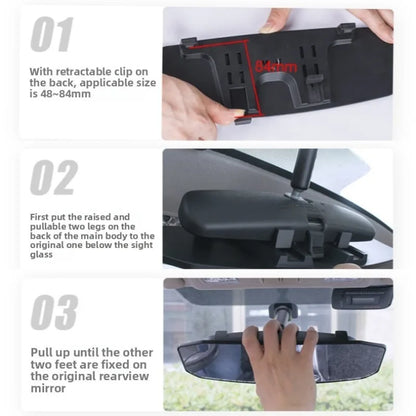 01

With retractable clip on the back, applicable size is 48~84mm

84mm

02

First put the raised and pullable two legs on the back of the main body to the original one below the sight glass

03

Pull up until the other two feet are fixed on the original rearview mirror